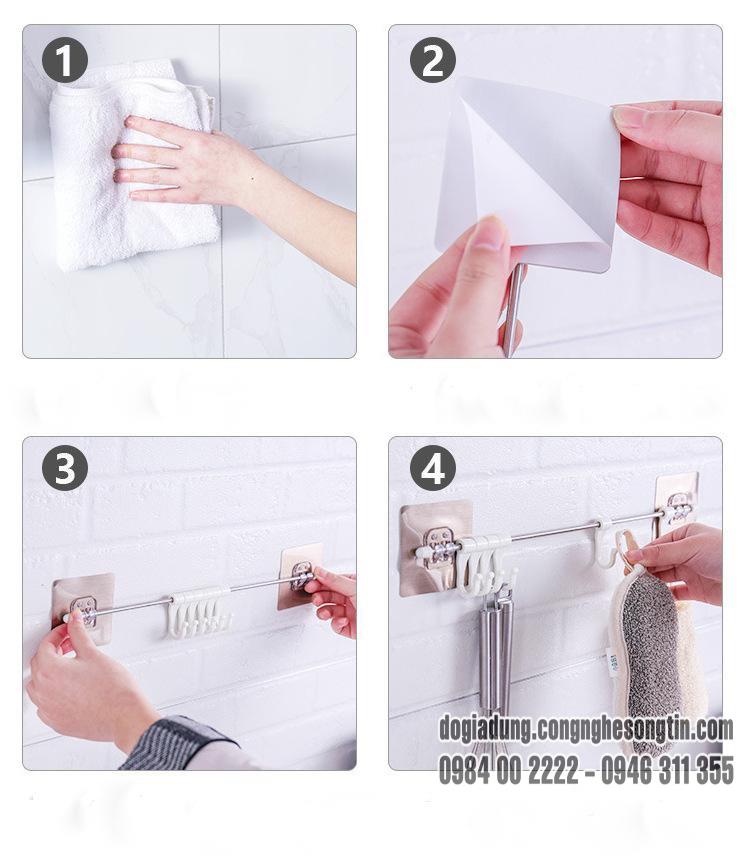 1

2

3

4

dogiadung.congnghesongtin.com
0984 00 2222 - 0946 311 355